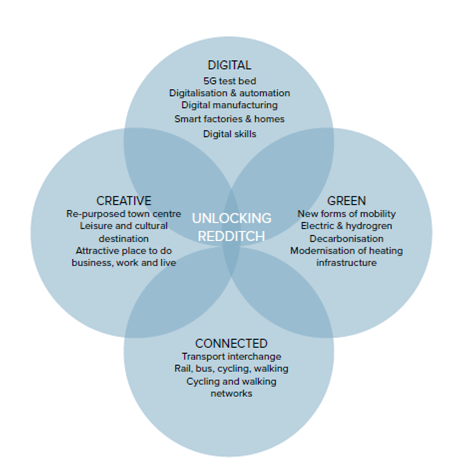 DIGITAL
5G test bed
Digitalisation & automation
Digital manufacturing
Smart factories & homes
Digital skills

CREATIVE
Re-purposed town centre
Leisure and cultural destination
Attractive place to do business, work and live

UNLOCKING REDDITCH

GREEN
New forms of mobility
Electric & hydrogren
Decarbonisation
Modernisation of heating infrastructure

CONNECTED
Transport interchange
Rail, bus, cycling, walking
Cycling and walking networks